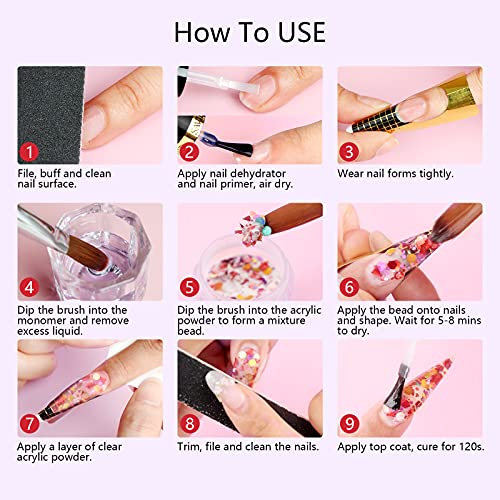 How To USE

1
File, buff and clean nail surface.

2
Apply nail dehydrator and nail primer, air dry.

3
Wear nail forms tightly.

4
Dip the brush into the monomer and remove excess liquid.

5
Dip the brush into the acrylic powder to form a mixture bead.

6
Apply the bead onto nails and shape. Wait for 5-8 mins to dry.

7
Apply a layer of clear acrylic powder.

8
Trim, file and clean the nails.

9
Apply top coat, cure for 120s.