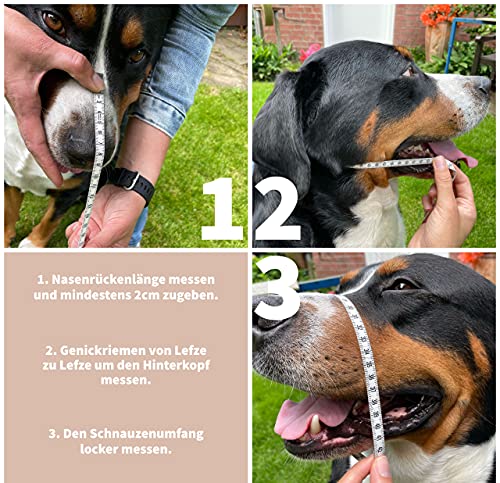 1

2

1. Nasenrückenlänge messen und mindestens 2cm zugeben.

2. Genickriemen von Lefze zu Lefze um den Hinterkopf messen.

3. Den Schnauzenumfang locker messen.

3