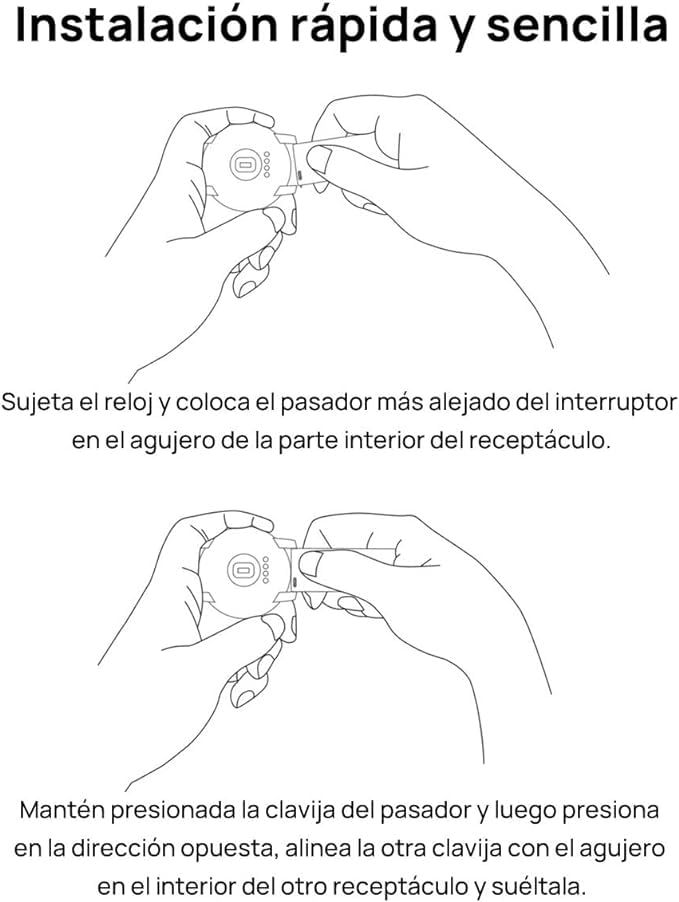 Instalación rápida y sencilla

Sujeta el reloj y coloca el pasador más alejado del interruptor en el agujero de la parte interior del receptáculo.

Mantén presionada la clavija del pasador y luego presiona en la dirección opuesta, alinea la otra clavija con el agujero en el interior del otro receptáculo y suéltala.