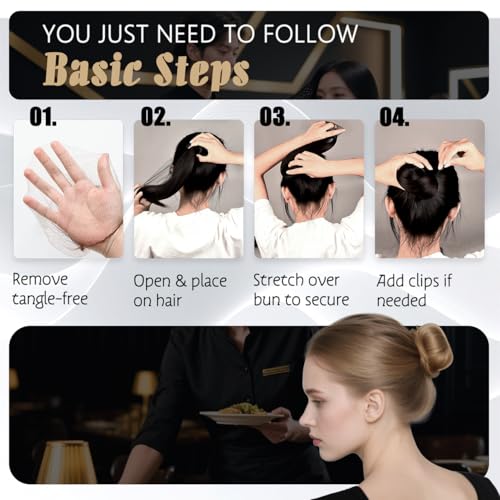 YOU JUST NEED TO FOLLOW
Basic Steps

01.
Remove tangle-free

02.
Open & place on hair

03.
Stretch over bun to secure

04.
Add clips if needed