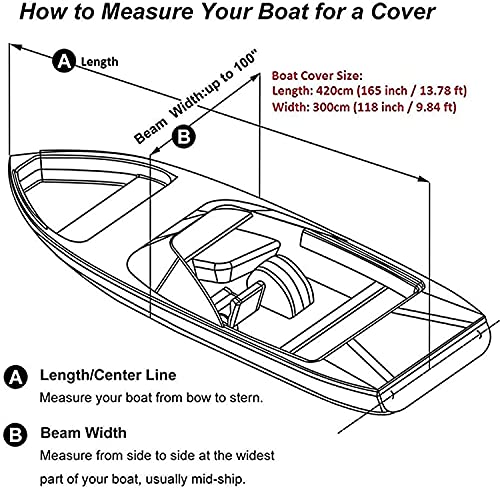 How to Measure Your Boat for a Cover

A Length

Beam Width:up to 100"

B

Boat Cover Size:
Length: 420cm (165 inch / 13.78 ft)
Width: 300cm (118 inch / 9.84 ft)

A Length/Center Line
Measure your boat from bow to stern.

B Beam Width
Measure from side to side at the widest part of your boat, usually mid-ship.