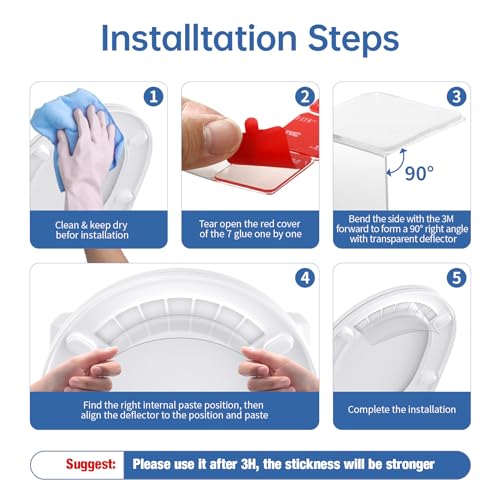 Installtation Steps

1
Clean & keep dry befor installation

2
Tear open the red cover of the 7 glue one by one

3
90°
Bend the side with the 3M forward to form a 90° right angle with transparent deflector

4
Find the right internal paste position, then align the deflector to the position and paste

5
Complete the installation

Suggest: Please use it after 3H, the stickness will be stronger