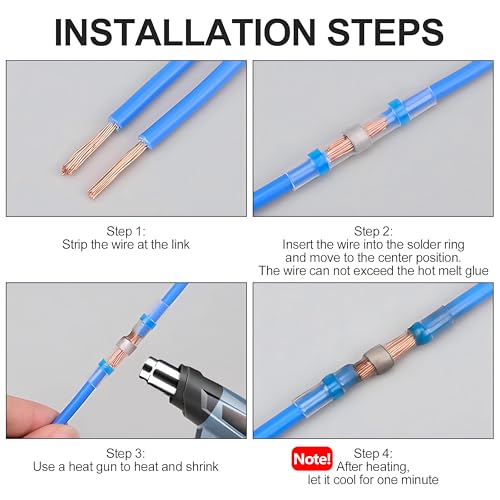 INSTALLATION STEPS

Step 1:
Strip the wire at the link

Step 2:
Insert the wire into the solder ring and move to the center position.
The wire can not exceed the hot melt glue

Step 3:
Use a heat gun to heat and shrink

Note!

Step 4:
After heating, let it cool for one minute