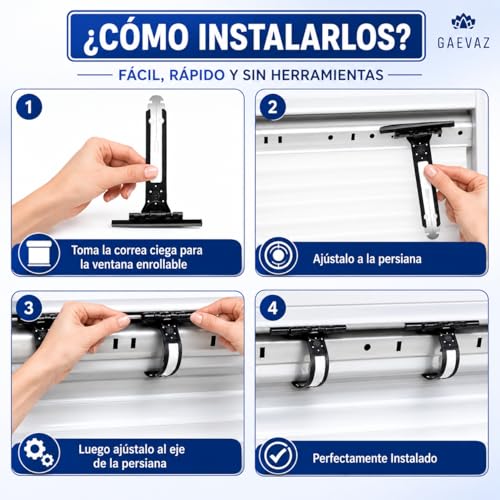 ¿CÓMO INSTALARLOS?

GAEVAZ

FÁCIL, RÁPIDO Y SIN HERRAMIENTAS

1

Toma la correa ciega para la ventana enrollable

2

Ajústalo a la persiana

3

Luego ajústalo al eje de la persiana

4

Perfectamente Instalado