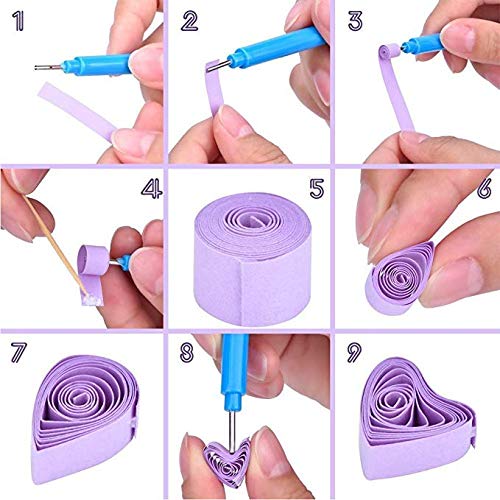 1

2

3

4

5

6

7

8

9