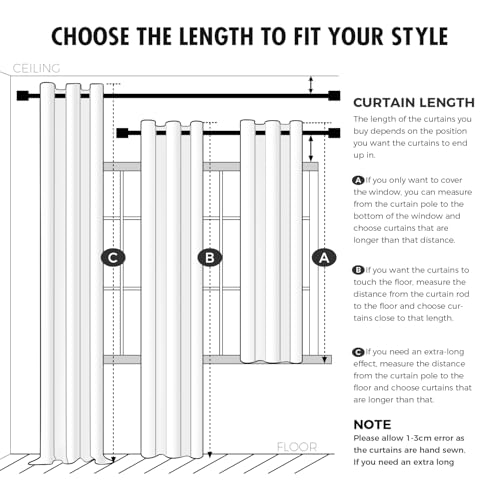 CHOOSE THE LENGTH TO FIT YOUR STYLE

CEILING

C

B

A

FLOOR

CURTAIN LENGTH

The length of the curtains you buy depends on the position you want the curtains to end up in.

A If you only want to cover the window, you can measure from the curtain pole to the bottom of the window and choose curtains that are longer than that distance.

B If you want the curtains to touch the floor, measure the distance from the curtain rod to the floor and choose curtains close to that length.

C If you need an extra-long effect, measure the distance from the curtain pole to the floor and choose curtains that are longer than that.

NOTE

Please allow 1-3cm error as the curtains are hand sewn. If you need an extra long