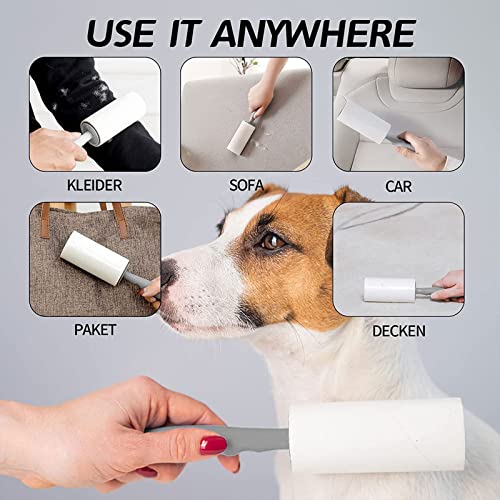 USE IT ANYWHERE

KLEIDER

SOFA

CAR

PAKET

DECKEN