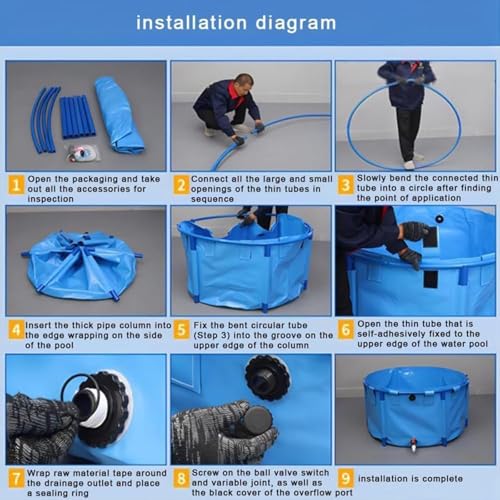 installation diagram

1 Open the packaging and take out all the accessories for inspection

2 Connect all the large and small openings of the thin tubes in sequence

3 Slowly bend the connected thin tube into a circle after finding the point of application

4 Insert the thick pipe column into the edge wrapping on the side of the pool

5 Fix the bent circular tube (Step 3) into the groove on the upper edge of the column

6 Open the thin tube that is self-adhesively fixed to the upper edge of the water pool

7 Wrap raw material tape around the drainage outlet and place a sealing ring

8 Screw on the ball valve switch and variable joint, as well as the black cover of the overflow port

9 installation is complete