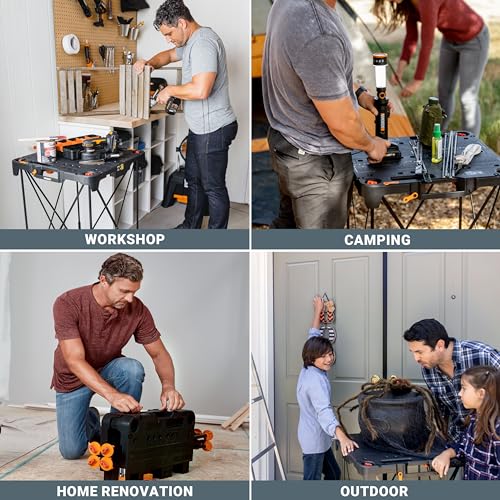 WORKSHOP

CAMPING

HOME RENOVATION

OUTDOOR