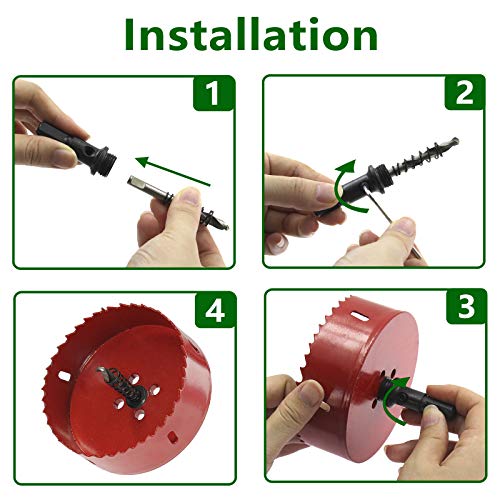 Installation

1

2

4

3