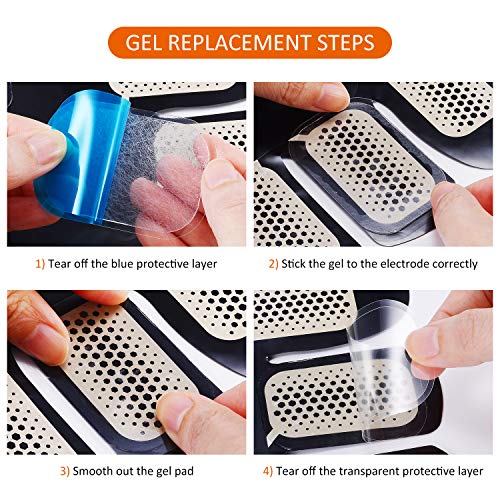 GEL REPLACEMENT STEPS

1) Tear off the blue protective layer

2) Stick the gel to the electrode correctly

3) Smooth out the gel pad

4) Tear off the transparent protective layer