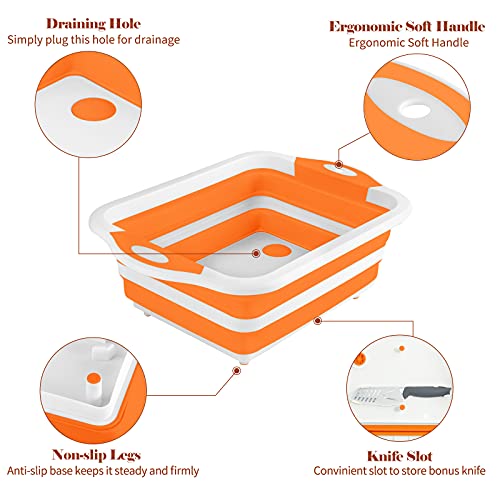 Draining Hole
Simply plug this hole for drainage

Ergonomic Soft Handle
Ergonomic Soft Handle

Non-slip Legs
Anti-slip base keeps it steady and firmly

Knife Slot
Convinient slot to store bonus knife