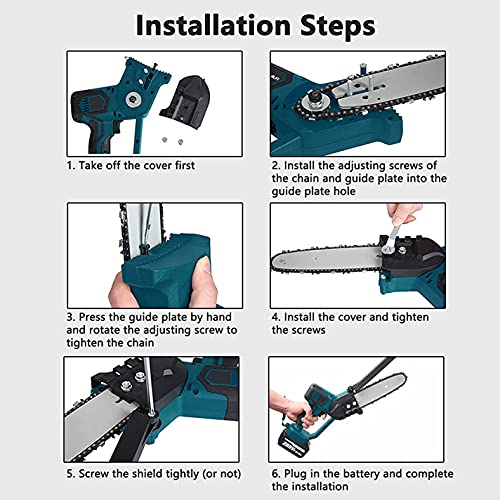 Installation Steps

1. Take off the cover first

2. Install the adjusting screws of the chain and guide plate into the guide plate hole

3. Press the guide plate by hand and rotate the adjusting screw to tighten the chain

4. Install the cover and tighten the screws

5. Screw the shield tightly (or not)

6. Plug in the battery and complete the installation