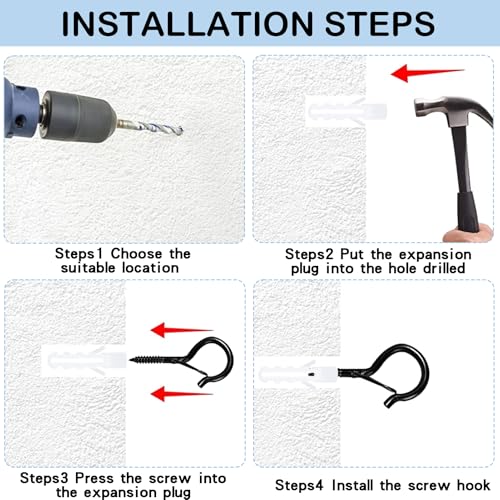 INSTALLATION STEPS

Steps1 Choose the suitable location

Steps2 Put the expansion plug into the hole drilled

Steps3 Press the screw into the expansion plug

Steps4 Install the screw hook