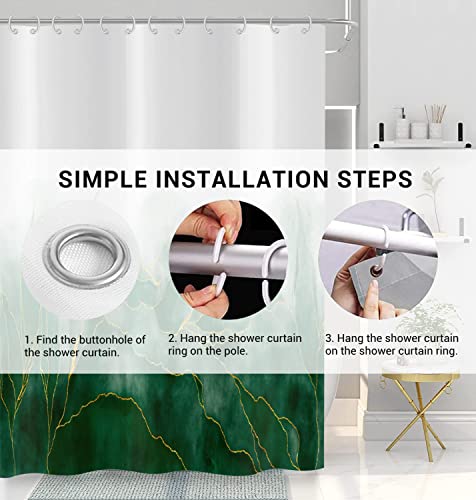 SIMPLE INSTALLATION STEPS

1. Find the buttonhole of the shower curtain.

2. Hang the shower curtain ring on the pole.

3. Hang the shower curtain on the shower curtain ring.