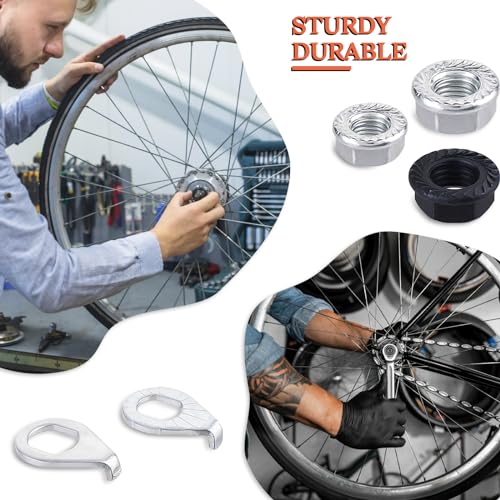 STURDY
DURABLE