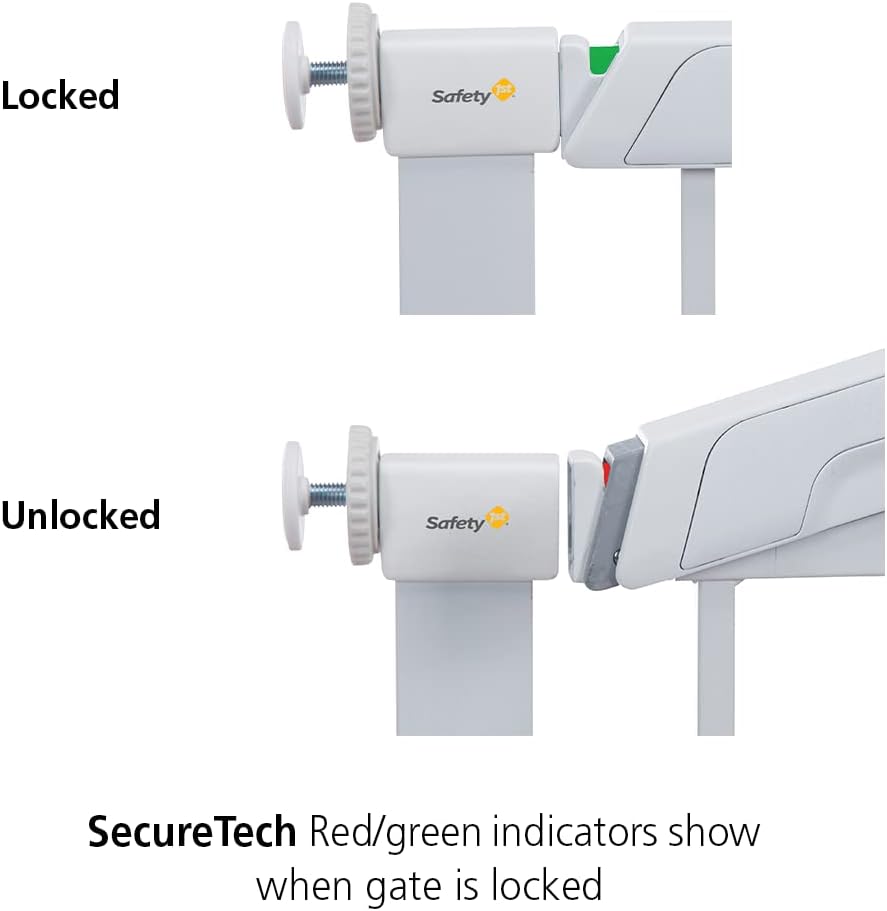 Locked

Safety 1st

Unlocked

Safety 1st

SecureTech Red/green indicators show when gate is locked