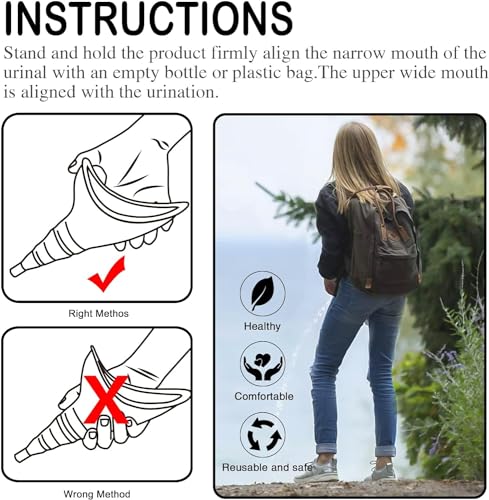 INSTRUCTIONS

Stand and hold the product firmly align the narrow mouth of the urinal with an empty bottle or plastic bag.The upper wide mouth is aligned with the urination.

Right Methos

Wrong Method

Healthy

Comfortable

Reusable and safe