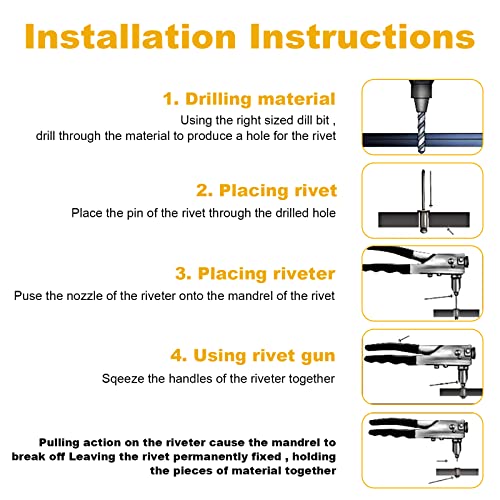 Installation Instructions

1. Drilling material

Using the right sized dill bit , drill through the material to produce a hole for the rivet

2. Placing rivet

Place the pin of the rivet through the drilled hole

3. Placing riveter

Puse the nozzle of the riveter onto the mandrel of the rivet

4. Using rivet gun

Sqeeze the handles of the riveter together

Pulling action on the riveter cause the mandrel to break off Leaving the rivet permanently fixed , holding the pieces of material together