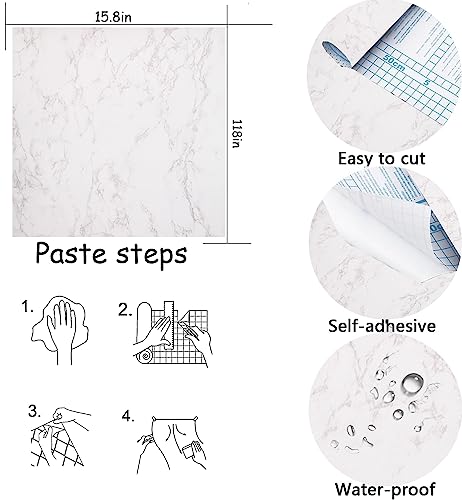 15.8in

118in

Paste steps

1.

2.

3.

4.

50cm

5

Easy to cut

Self-adhesive

Water-proof