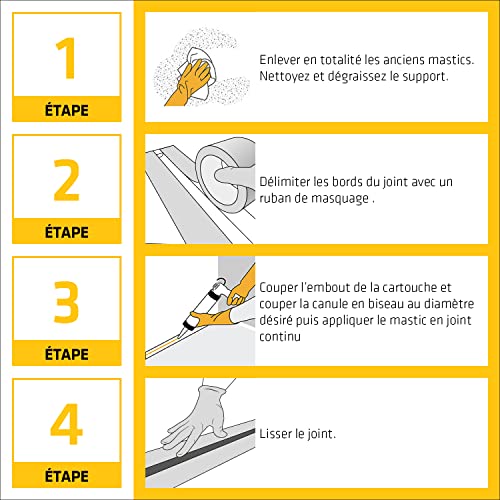 1
ÉTAPE

Enlever en totalité les anciens mastics. Nettoyez et dégraissez le support.

2
ÉTAPE

Délimiter les bords du joint avec un ruban de masquage .

3
ÉTAPE

Couper l'embout de la cartouche et couper la canule en biseau au diamètre désiré puis appliquer le mastic en joint continu

4
ÉTAPE

Lisser le joint.