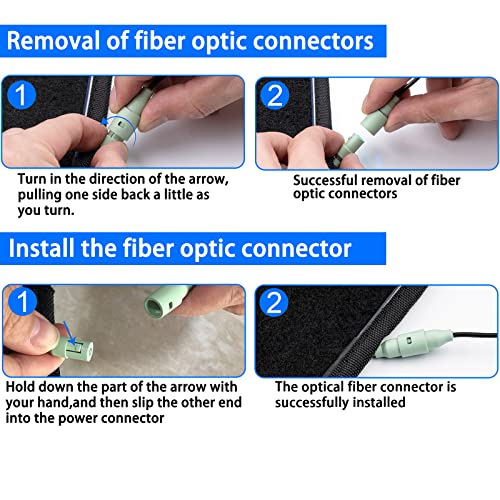 Removal of fiber optic connectors

1

Turn in the direction of the arrow, pulling one side back a little as you turn.

2

Successful removal of fiber optic connectors

Install the fiber optic connector

1

Hold down the part of the arrow with your hand,and then slip the other end into the power connector

2

The optical fiber connector is successfully installed