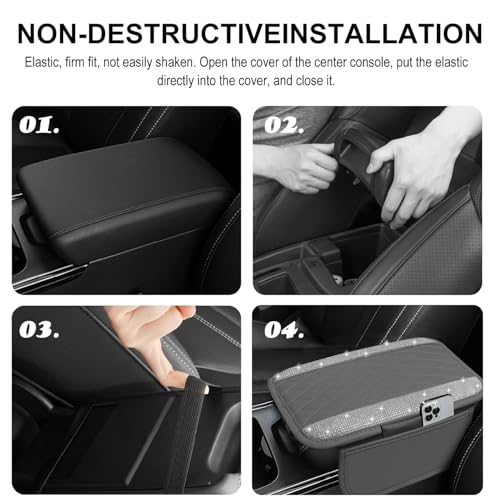 NON-DESTRUCTIVEINSTALLATION

Elastic, firm fit, not easily shaken. Open the cover of the center console, put the elastic directly into the cover, and close it.

01.

02.

03.

04.