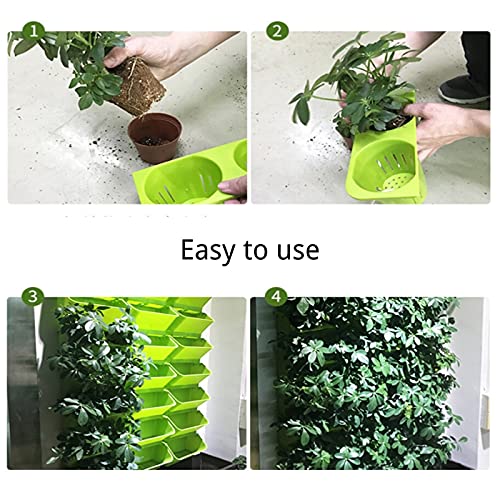 1

2

Easy to use

3

4