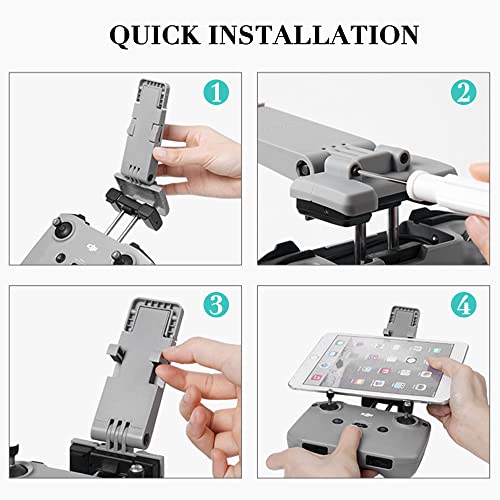 QUICK INSTALLATION

1

2

3

4