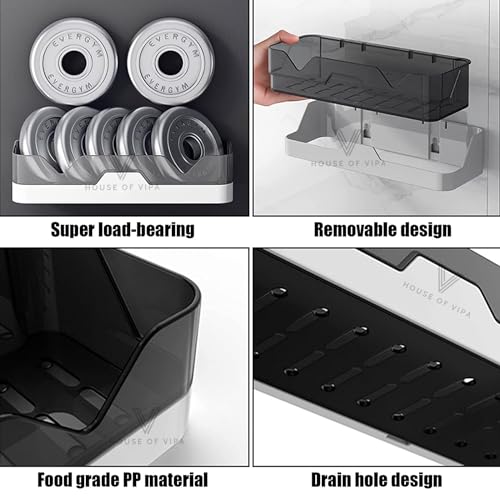 EVERGYM
EVERGYM
EVERGYM
EVERGYM

HOUSE OF VIPA

Super load-bearing

HOUSE OF VIPA

Removable design

HOUSE OF VIPA

Food grade PP material

HOUSE OF VIPA

Drain hole design