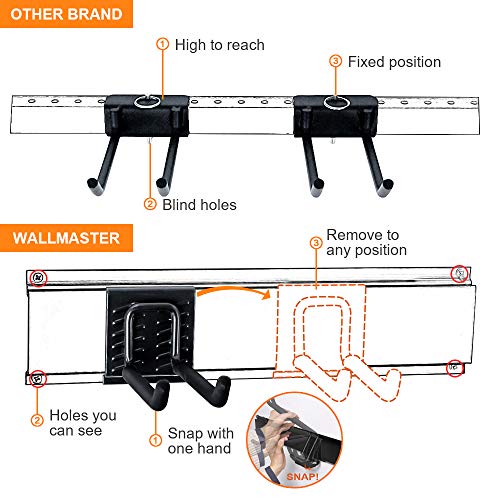 OTHER BRAND

① High to reach

③ Fixed position

② Blind holes

WALLMASTER

③ Remove to any position

② Holes you can see

① Snap with one hand

SNAP!