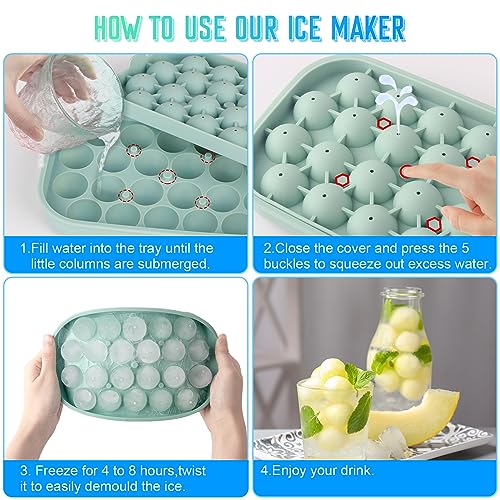 HOW TO USE OUR ICE MAKER

1.Fill water into the tray until the little columns are submerged.

2.Close the cover and press the 5 buckles to squeeze out excess water.

3. Freeze for 4 to 8 hours,twist it to easily demould the ice.

4.Enjoy your drink.