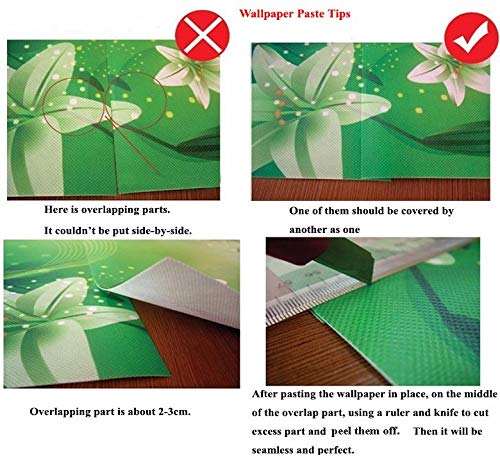 Wallpaper Paste Tips

Here is overlapping parts.
It couldn't be put side-by-side.

One of them should be covered by another as one

Overlapping part is about 2-3cm.

After pasting the wallpaper in place, on the middle of the overlap part, using a ruler and knife to cut excess part and peel them off. Then it will be seamless and perfect.