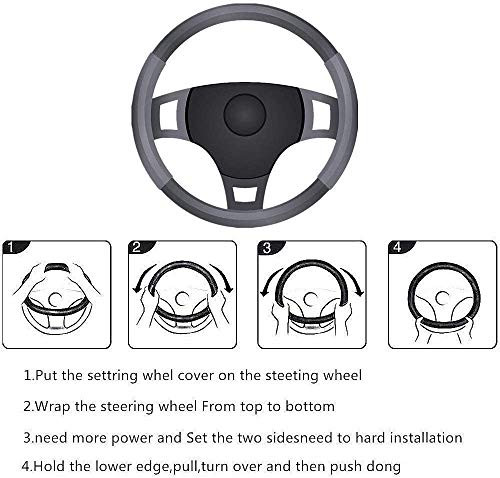 1

2

3

4

1.Put the settring whel cover on the steeting wheel

2.Wrap the steering wheel From top to bottom

3.need more power and Set the two sidesneed to hard installation

4.Hold the lower edge,pull,turn over and then push dong