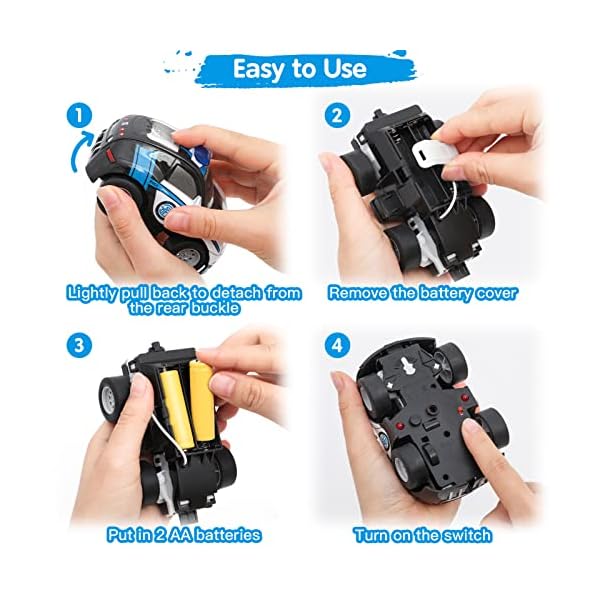 Easy to Use

1

Lightly pull back to detach from the rear buckle

2

Remove the battery cover

3

Put in 2 AA batteries

4

Turn on the switch