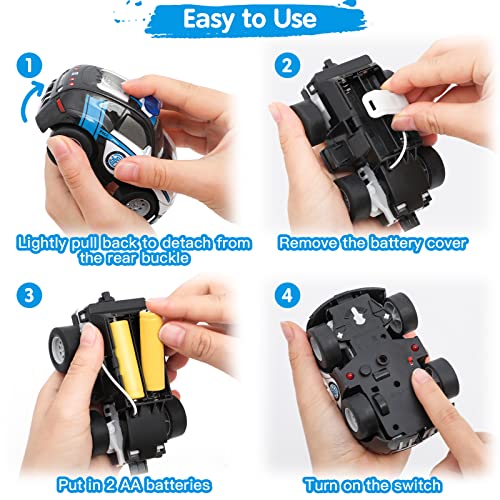 Easy to Use

1

Lightly pull back to detach from the rear buckle

2

Remove the battery cover

3

Put in 2 AA batteries

4

Turn on the switch