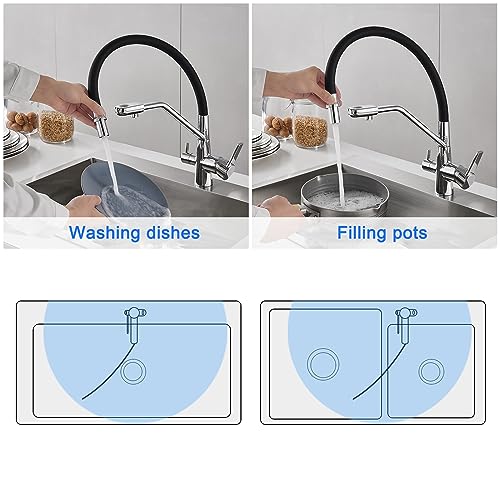 Washing dishes

Filling pots