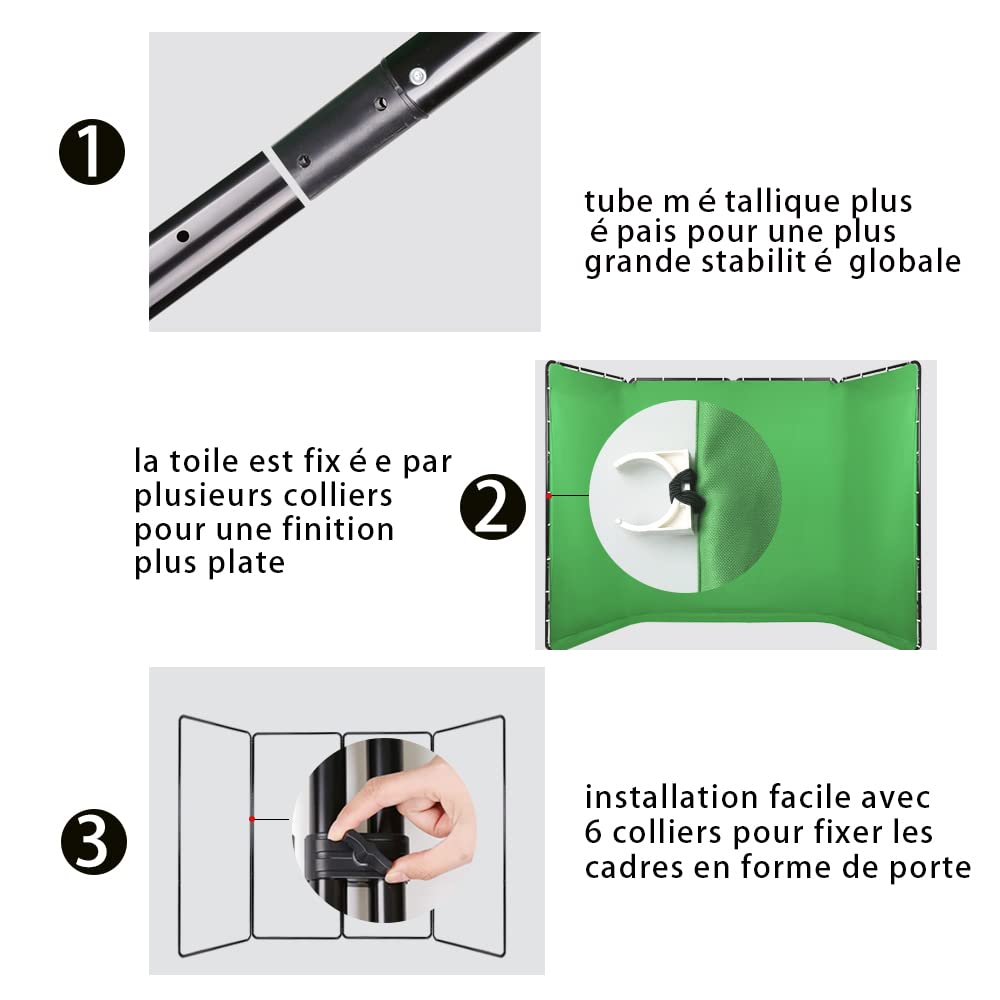 1

tube m é tallique plus é pais pour une plus grande stabilit é globale

la toile est fix é e par plusieurs colliers pour une finition plus plate

2

3

installation facile avec 6 colliers pour fixer les cadres en forme de porte