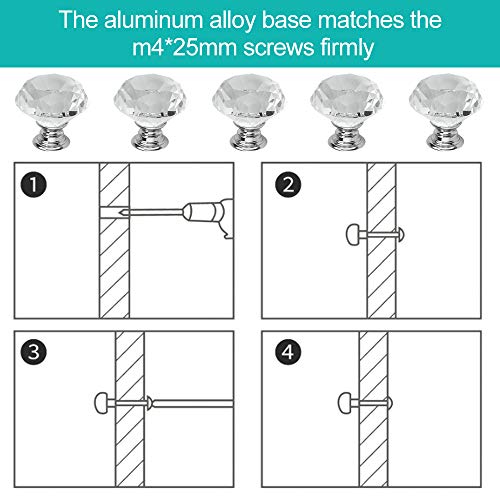 The aluminum alloy base matches the m4*25mm screws firmly

1

2

3

4