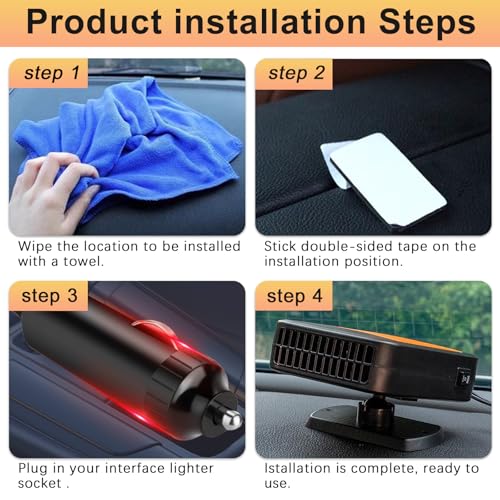 Product installation Steps

step 1

Wipe the location to be installed with a towel.

step 2

Stick double-sided tape on the installation position.

step 3

Plug in your interface lighter socket .

step 4

Istallation is complete, ready to use.