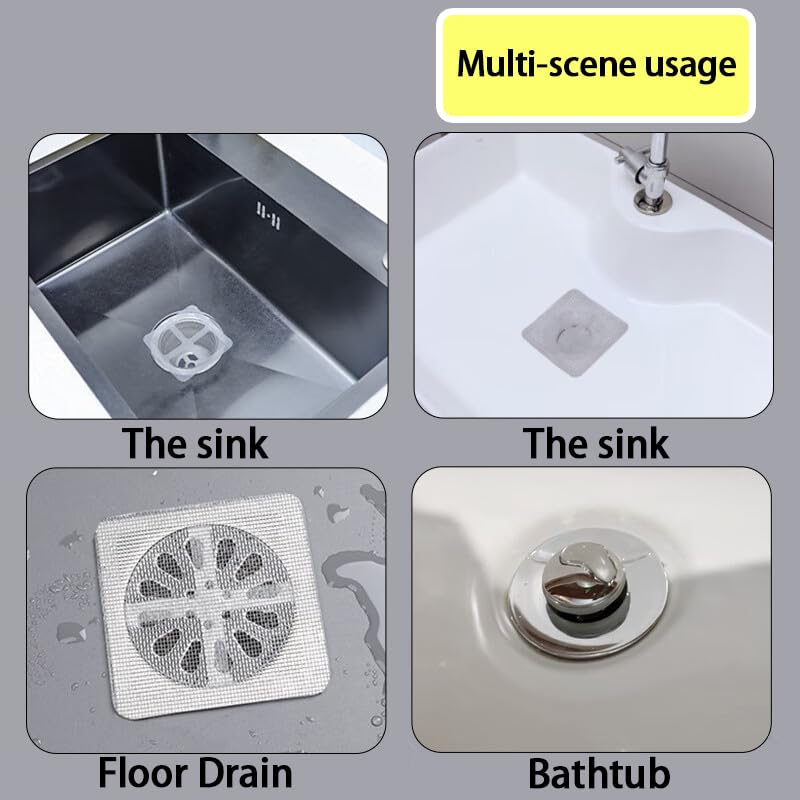 Multi-scene usage

The sink

The sink

Floor Drain

Bathtub