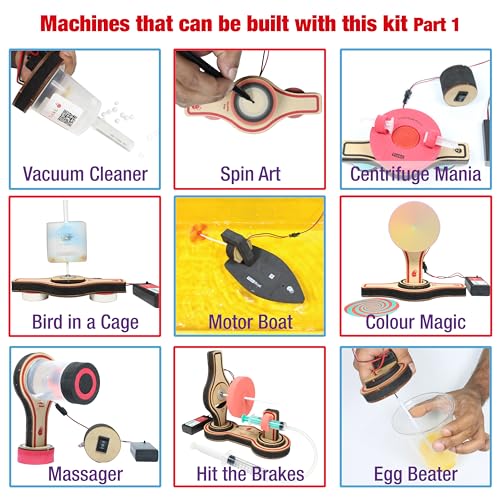 Machines that can be built with this kit Part 1

Vacuum Cleaner

Spin Art

Centrifuge Mania

Bird in a Cage

Motor Boat

Colour Magic

Massager

Hit the Brakes

Egg Beater