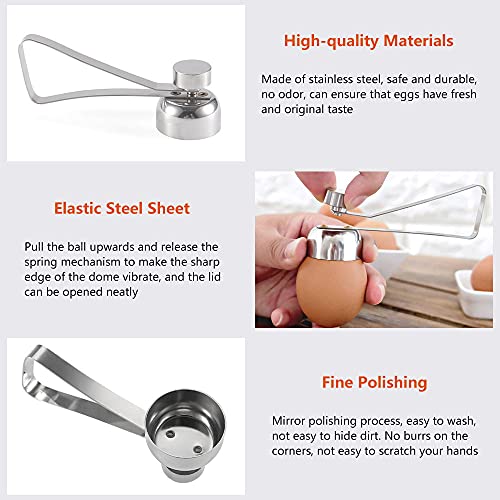 High-quality Materials

Made of stainless steel, safe and durable, no odor, can ensure that eggs have fresh and original taste

Elastic Steel Sheet

Pull the ball upwards and release the spring mechanism to make the sharp edge of the dome vibrate, and the lid can be opened neatly

Fine Polishing

Mirror polishing process, easy to wash, not easy to hide dirt. No burrs on the corners, not easy to scratch your hands