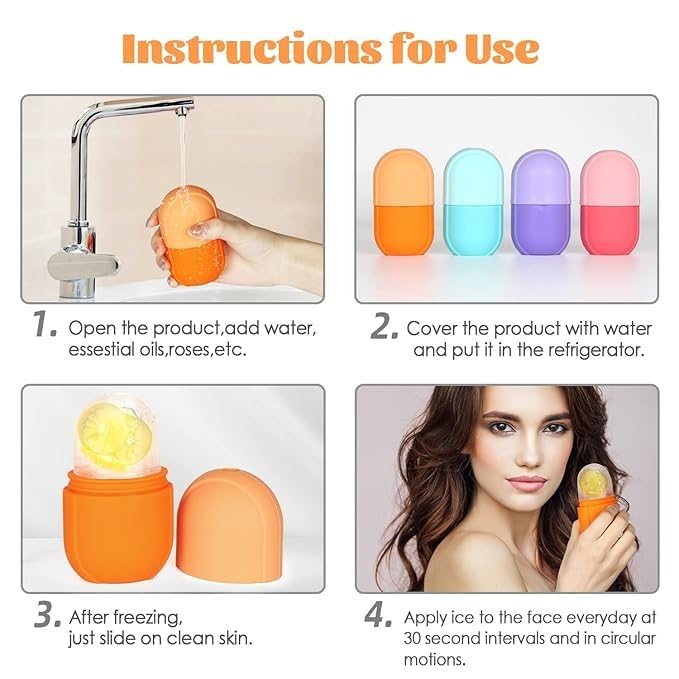 Instructions for Use

1. Open the product,add water, essestial oils,roses,etc.

2. Cover the product with water and put it in the refrigerator.

3. After freezing, just slide on clean skin.

4. Apply ice to the face everyday at 30 second intervals and in circular motions.