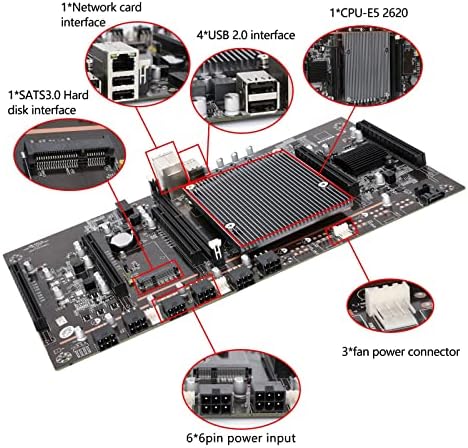 1*Network card interface

4*USB 2.0 interface

1*CPU-E5 2620

1*SATS3.0 Hard disk interface

3*fan power connector

6*6pin power input