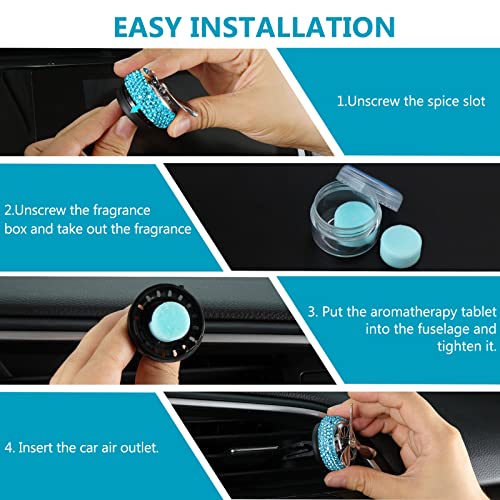 EASY INSTALLATION

1.Unscrew the spice slot

2.Unscrew the fragrance box and take out the fragrance

3. Put the aromatherapy tablet into the fuselage and tighten it.

4. Insert the car air outlet.