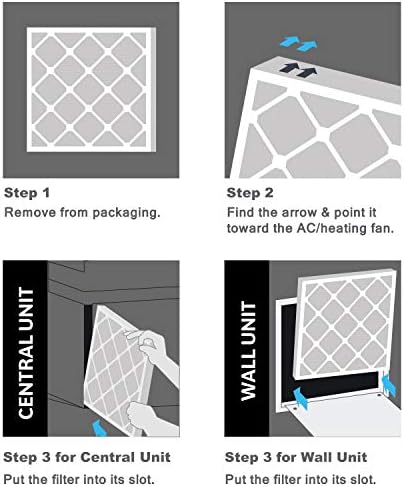 Step 1
Remove from packaging.

Step 2
Find the arrow & point it toward the AC/heating fan.

CENTRAL UNIT

Step 3 for Central Unit
Put the filter into its slot.

WALL UNIT

Step 3 for Wall Unit
Put the filter into its slot.