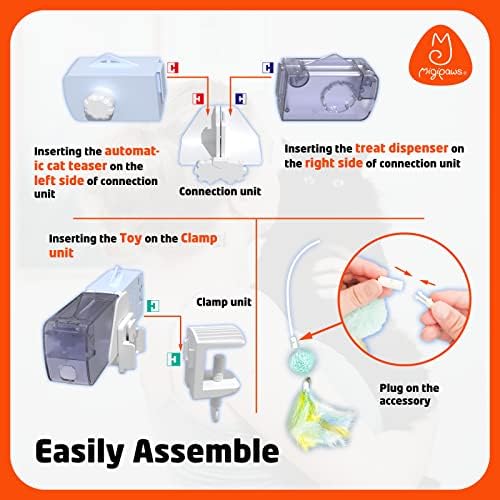 migipaws

Inserting the automatic cat teaser on the left side of connection unit

Connection unit

Inserting the treat dispenser on the right side of connection unit

Inserting the Toy on the Clamp unit

Clamp unit

Plug on the accessory

Easily Assemble