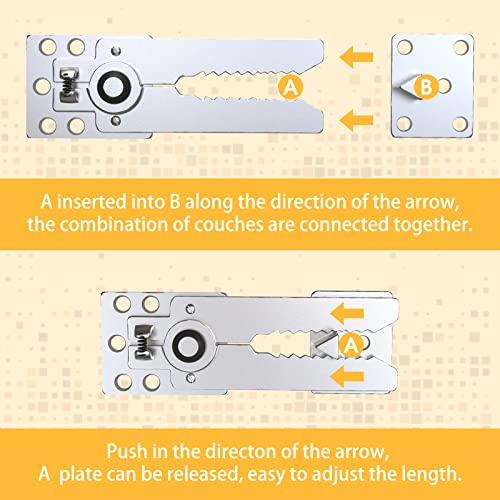 A

B

A inserted into B along the direction of the arrow, the combination of couches are connected together.

A

Push in the directon of the arrow, A plate can be released, easy to adjust the length.