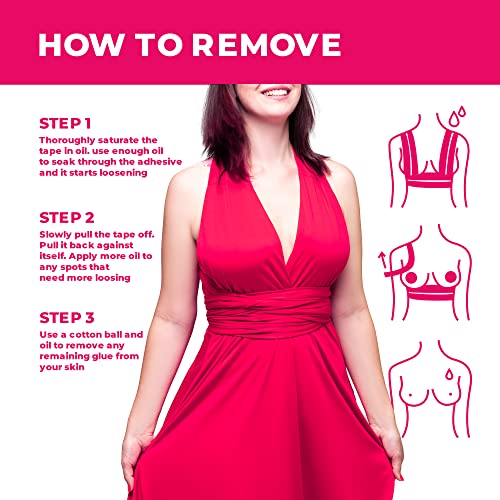 HOW TO REMOVE

STEP 1
Thoroughly saturate the tape in oil. use enough oil to soak through the adhesive and it starts loosening

STEP 2
Slowly pull the tape off. Pull it back against itself. Apply more oil to any spots that need more loosing

STEP 3
Use a cotton ball and oil to remove any remaining glue from your skin